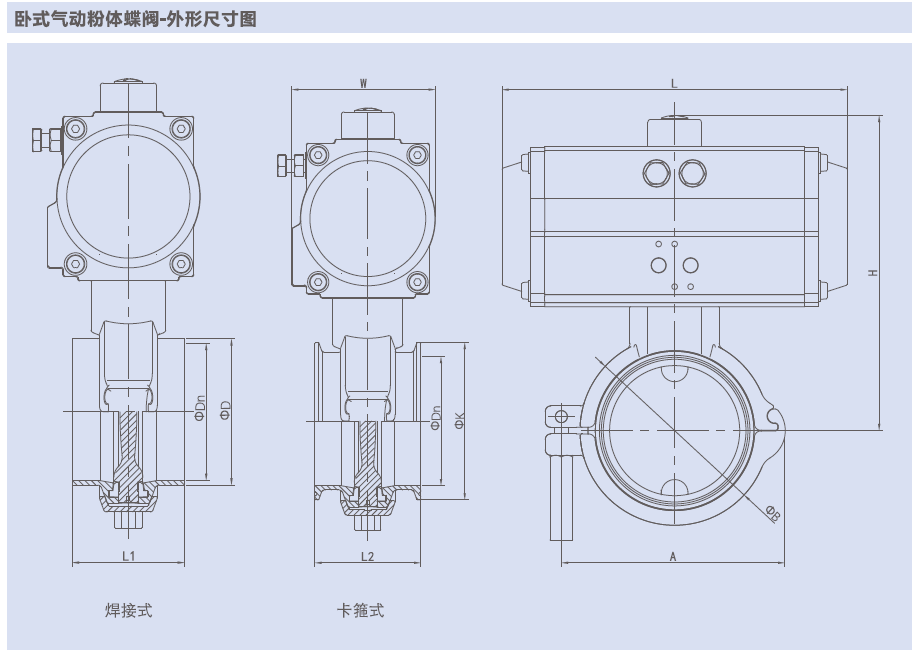 卧式气动粉体蝶阀-外形尺寸图

ΦDn
ΦD
L1
焊接式

W
ΦDn
ΦK
L2
卡箍式

L
H
ΦB
A