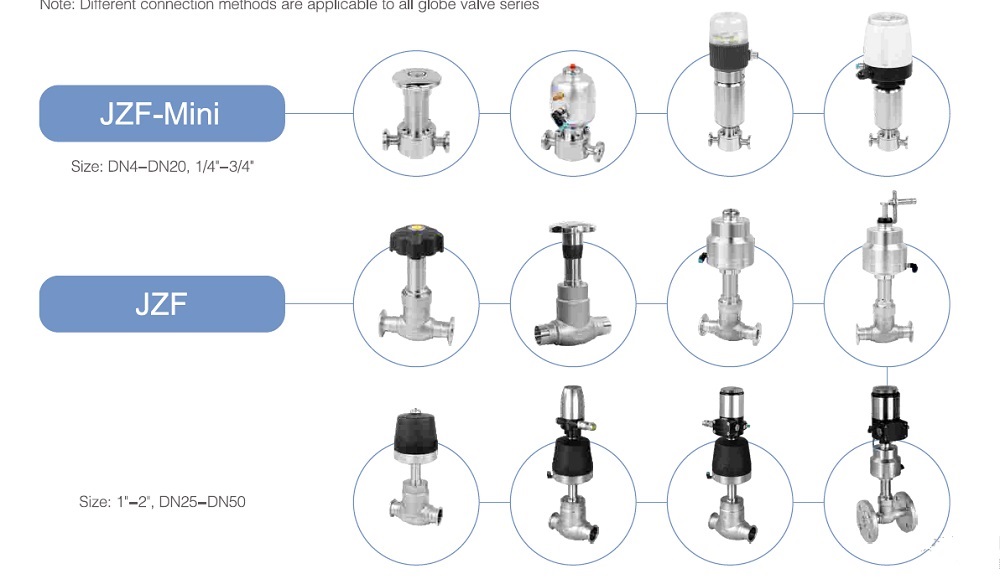 Note: Different connection methods are applicable to all globe valve series

JZF-Mini

Size: DN4–DN20, 1/4"–3/4"

JZF

Size: 1"–2", DN25–DN50